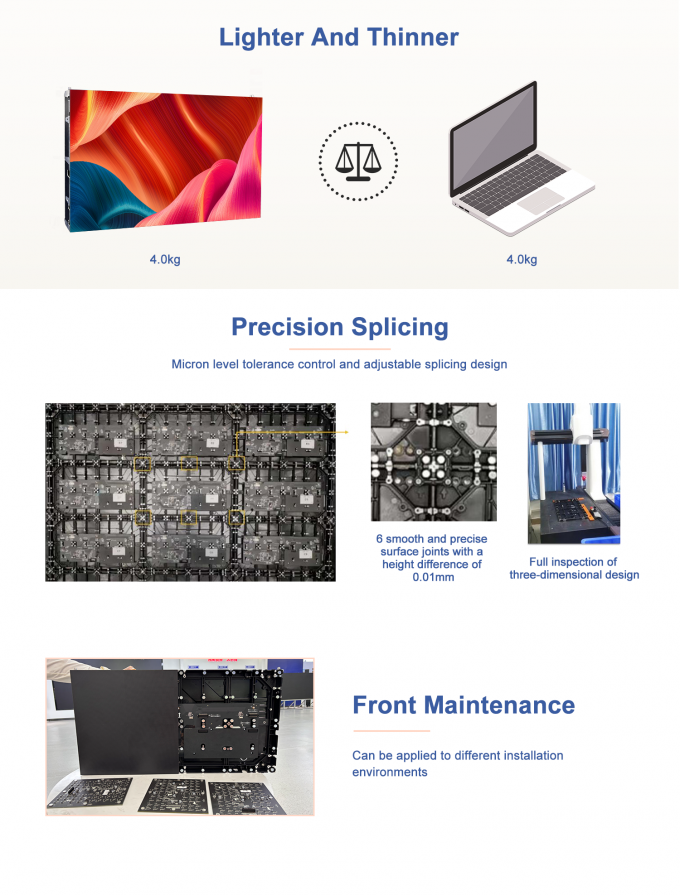 Lighter And Thinner

4.0kg

4.0kg

Precision Splicing

Micron level tolerance control and adjustable splicing design

6 smooth and precise surface joints with a height difference of 0.01mm

Full inspection of three-dimensional design

Front Maintenance

Can be applied to different installation environments